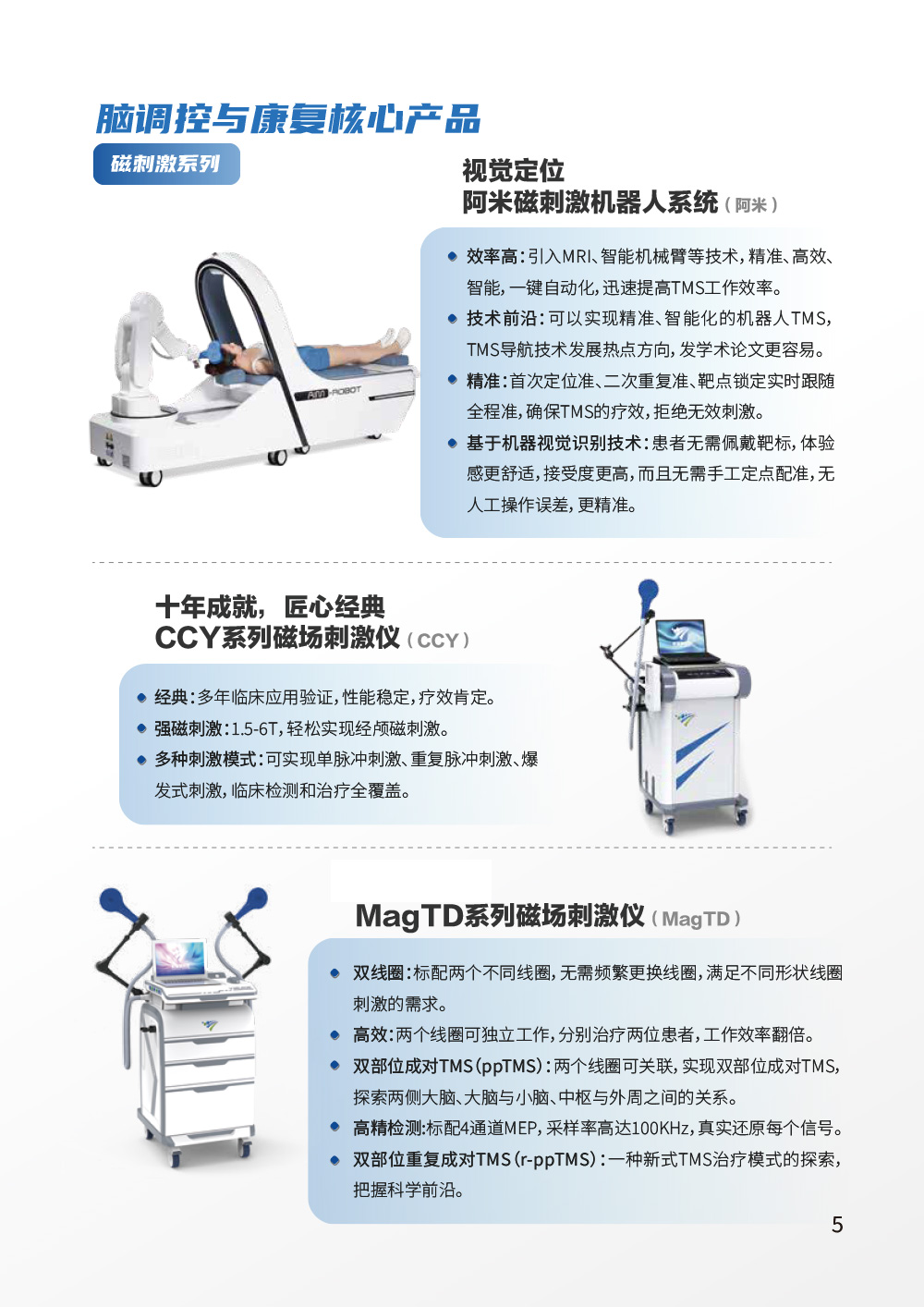 脑调控与康复核心产品

磁刺激系列

视觉定位
阿米磁刺激机器人系统（阿米）

AIM-ROBOT

效率高：引入MRI、智能机械臂等技术，精准、高效、智能，一键自动化，迅速提高TMS工作效率。

技术前沿：可以实现精准、智能化的机器人TMS，TMS导航技术发展热点方向，发学术论文更容易。

精准：首次定位准、二次重复准、靶点锁定实时跟随全程准，确保TMS的疗效，拒绝无效刺激。

基于机器视觉识别技术：患者无需佩戴靶标，体验感更舒适，接受度更高，而且无需手工定点配准，无人工操作误差，更精准。

十年成就，匠心经典
CCY系列磁场刺激仪（CCY）

经典：多年临床应用验证，性能稳定，疗效肯定。

强磁刺激：1.5-6T，轻松实现经颅磁刺激。

多种刺激模式：可实现单脉冲刺激、重复脉冲刺激、爆发式刺激，临床检测和治疗全覆盖。

MagTD系列磁场刺激仪（MagTD）

双线圈：标配两个不同线圈，无需频繁更换线圈，满足不同形状线圈刺激的需求。

高效：两个线圈可独立工作，分别治疗两位患者，工作效率翻倍。

双部位成对TMS（ppTMS）：两个线圈可关联，实现双部位成对TMS，探索两侧大脑、大脑与小脑、中枢与外周之间的关系。

高精检测：标配4通道MEP，采样率高达100KHz，真实还原每个信号。

双部位重复成对TMS（r-ppTMS）：一种新式TMS治疗模式的探索，把握科学前沿。

5