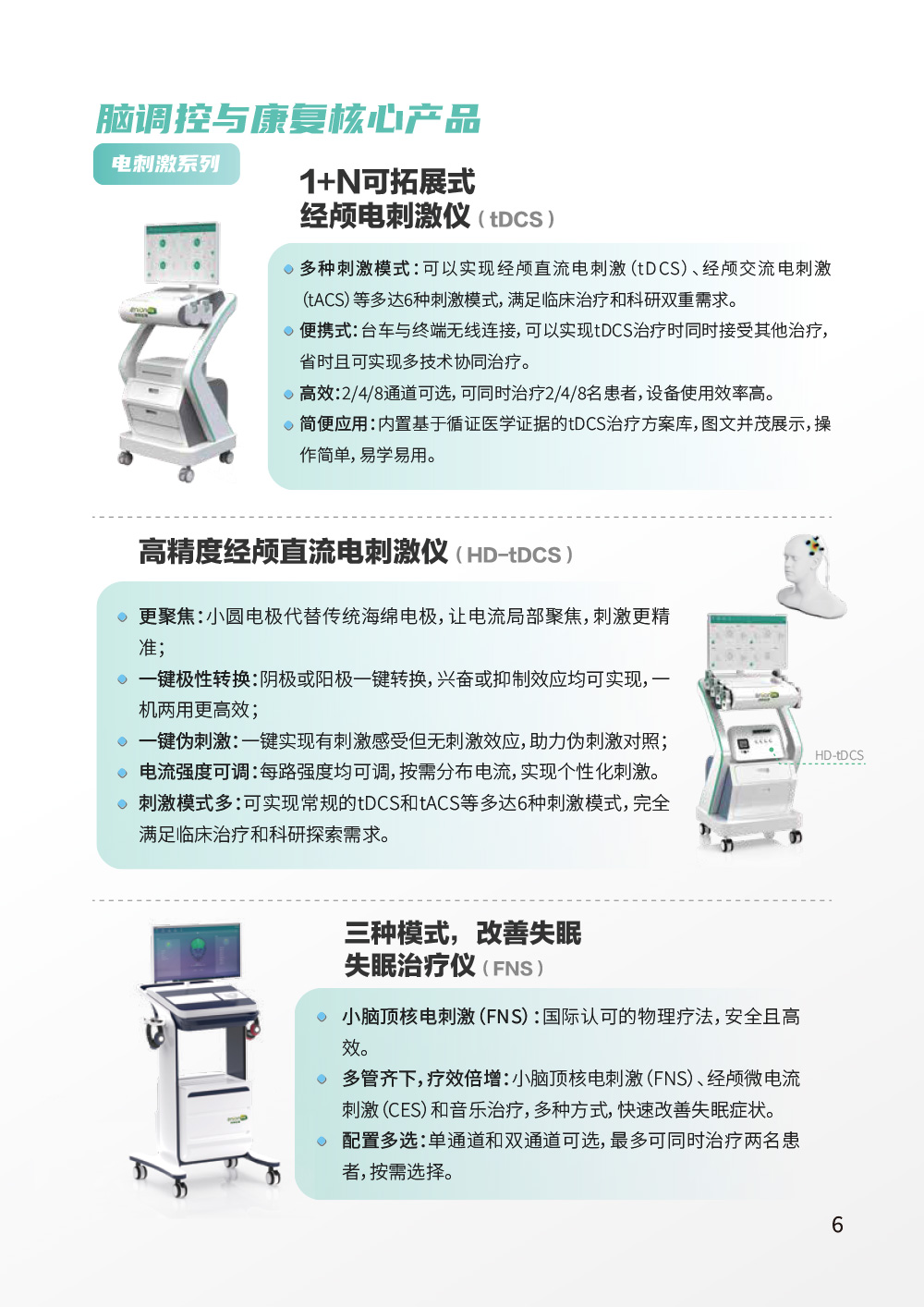 脑调控与康复核心产品

电刺激系列

1+N可拓展式
经颅电刺激仪（tDCS）

多种刺激模式：可以实现经颅直流电刺激（tDCS）、经颅交流电刺激（tACS）等多达6种刺激模式，满足临床治疗和科研双重需求。

便携式：台车与终端无线连接，可以实现tDCS治疗时同时接受其他治疗，省时且可实现多技术协同治疗。

高效：2/4/8通道可选，可同时治疗2/4/8名患者，设备使用效率高。

简便应用：内置基于循证医学证据的tDCS治疗方案库，图文并茂展示，操作简单，易学易用。

高精度经颅直流电刺激仪（HD-tDCS）

更聚焦：小圆电极代替传统海绵电极，让电流局部聚焦，刺激更精准；

一键极性转换：阴极或阳极一键转换，兴奋或抑制效应均可实现，一机两用更高效；

一键伪刺激：一键实现有刺激感受但无刺激效应，助力伪刺激对照；

电流强度可调：每路强度均可调，按需分布电流，实现个性化刺激。

刺激模式多：可实现常规的tDCS和tACS等多达6种刺激模式，完全满足临床治疗和科研探索需求。

HD-tDCS

三种模式，改善失眠
失眠治疗仪（FNS）

小脑顶核电刺激（FNS）：国际认可的物理疗法，安全且高效。

多管齐下，疗效倍增：小脑顶核电刺激（FNS）、经颅微电流刺激（CES）和音乐治疗，多种方式，快速改善失眠症状。

配置多选：单通道和双通道可选，最多可同时治疗两名患者，按需选择。

6