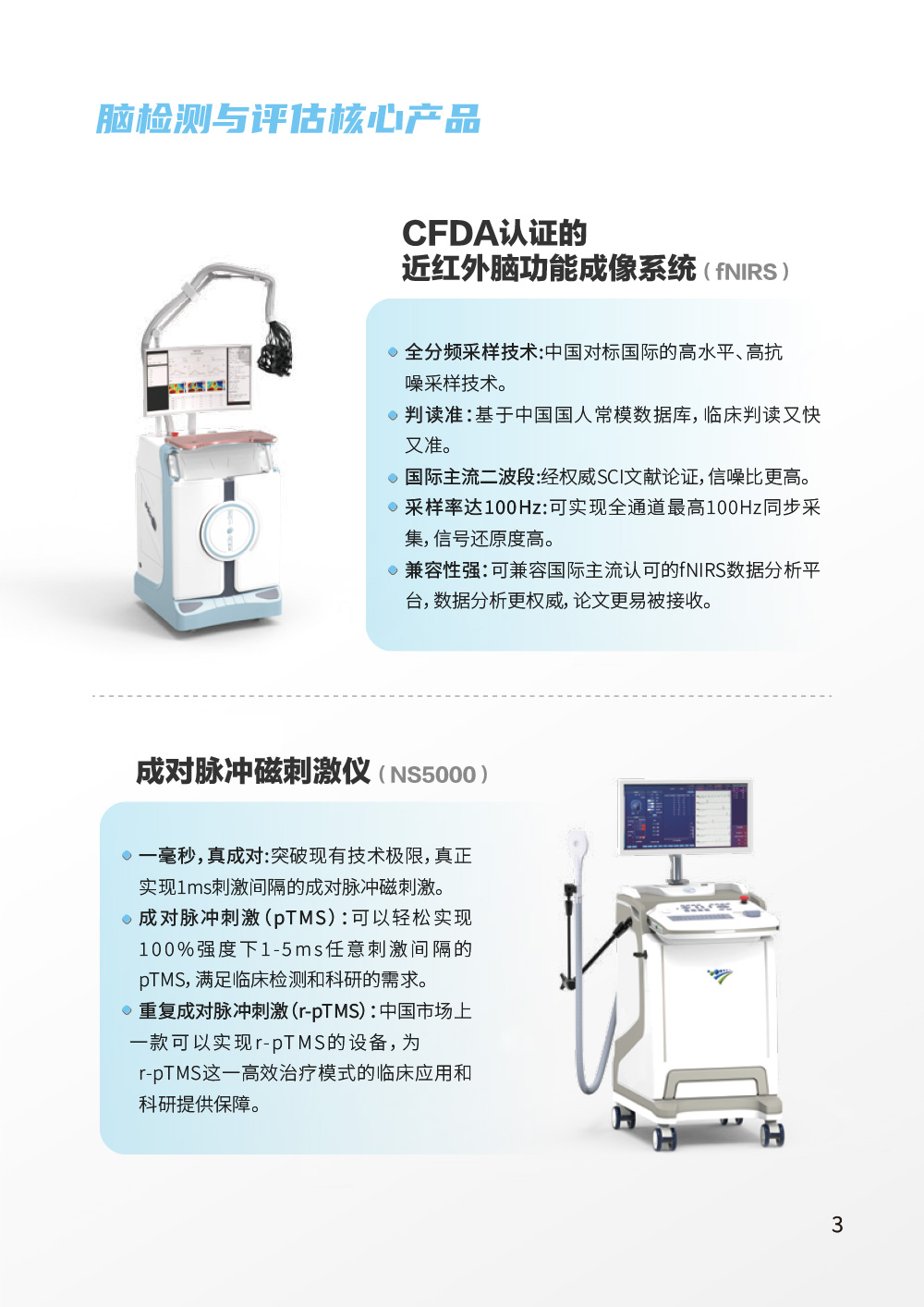 脑检测与评估核心产品

CFDA认证的
近红外脑功能成像系统（fNIRS）

全分频采样技术:中国对标国际的高水平、高抗噪采样技术。

判读准：基于中国国人常模数据库，临床判读又快又准。

国际主流二波段:经权威SCI文献论证，信噪比更高。

采样率达100Hz:可实现全通道最高100Hz同步采集，信号还原度高。

兼容性强：可兼容国际主流认可的fNIRS数据分析平台，数据分析更权威，论文更易被接收。

成对脉冲磁刺激仪（NS5000）

一毫秒，真成对:突破现有技术极限，真正实现1ms刺激间隔的成对脉冲磁刺激。

成对脉冲刺激（pTMS）：可以轻松实现100%强度下1-5ms任意刺激间隔的pTMS，满足临床检测和科研的需求。

重复成对脉冲刺激（r-pTMS）：中国市场上一款可以实现r-pTMS的设备，为r-pTMS这一高效治疗模式的临床应用和科研提供保障。

3