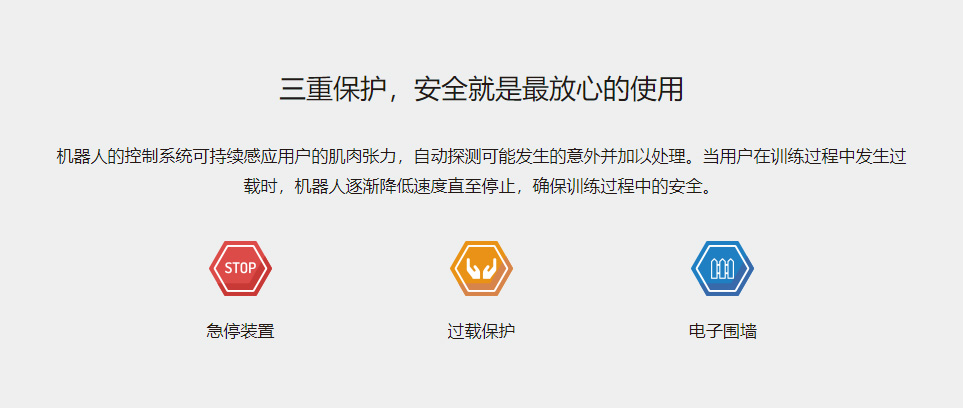 三重保护，安全就是最放心的使用

机器人的控制系统可持续感应用户的肌肉张力，自动探测可能发生的意外并加以处理。当用户在训练过程中发生过载时，机器人逐渐降低速度直至停止，确保训练过程中的安全。

STOP

急停装置

过载保护

电子围墙